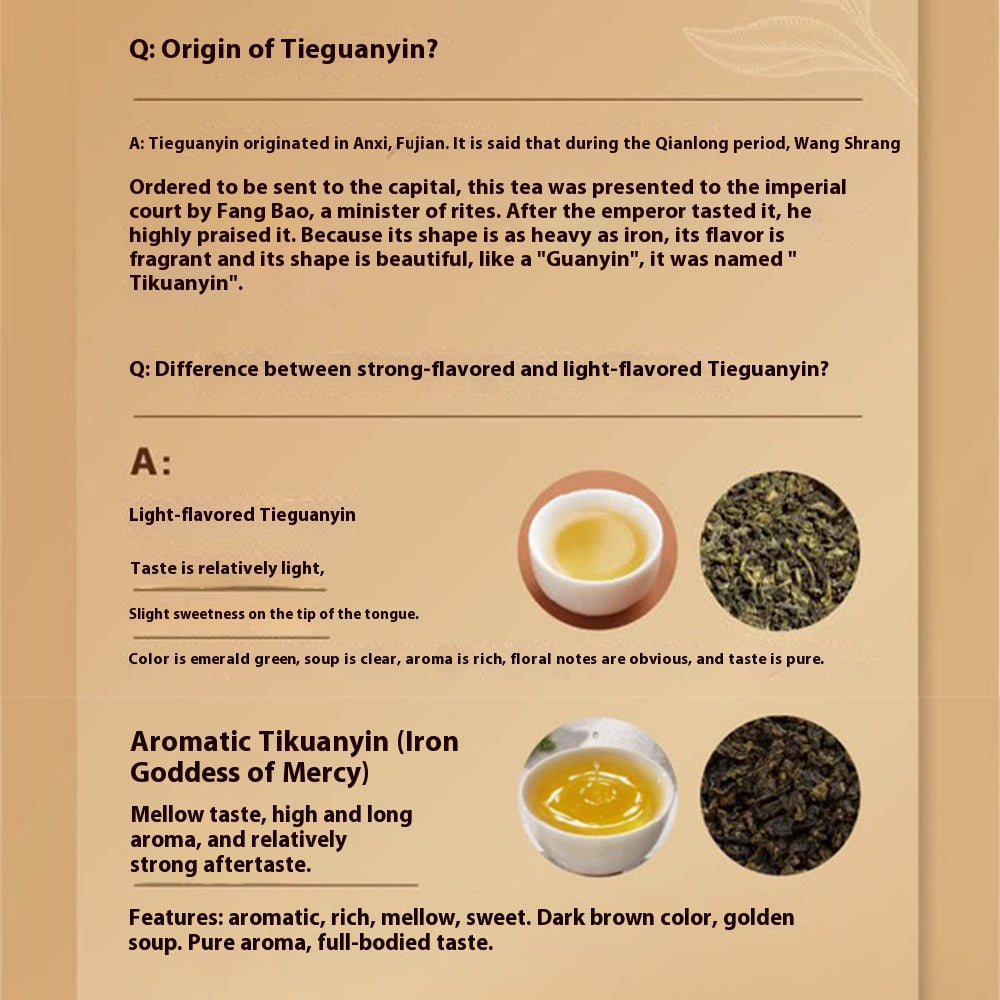 Q: Origin of Tieguanyin?

A: Tieguanyin originated in Anxi, Fujian. It is said that during the Qianlong period, Wang Shrang

Ordered to be sent to the capital, this tea was presented to the imperial court by Fang Bao, a minister of rites. After the emperor tasted it, he highly praised it. Because its shape is as heavy as iron, its flavor is fragrant and its shape is beautiful, like a "Guanyin", it was named " Tikuanyin".

Q: Difference between strong-flavored and light-flavored Tieguanyin?

A:

Light-flavored Tieguanyin

Taste is relatively light,

Slight sweetness on the tip of the tongue.

Color is emerald green, soup is clear, aroma is rich, floral notes are obvious, and taste is pure.

Aromatic Tikuanyin (Iron Goddess of Mercy)

Mellow taste, high and long aroma, and relatively strong aftertaste.

Features: aromatic, rich, mellow, sweet. Dark brown color, golden soup. Pure aroma, full-bodied taste.